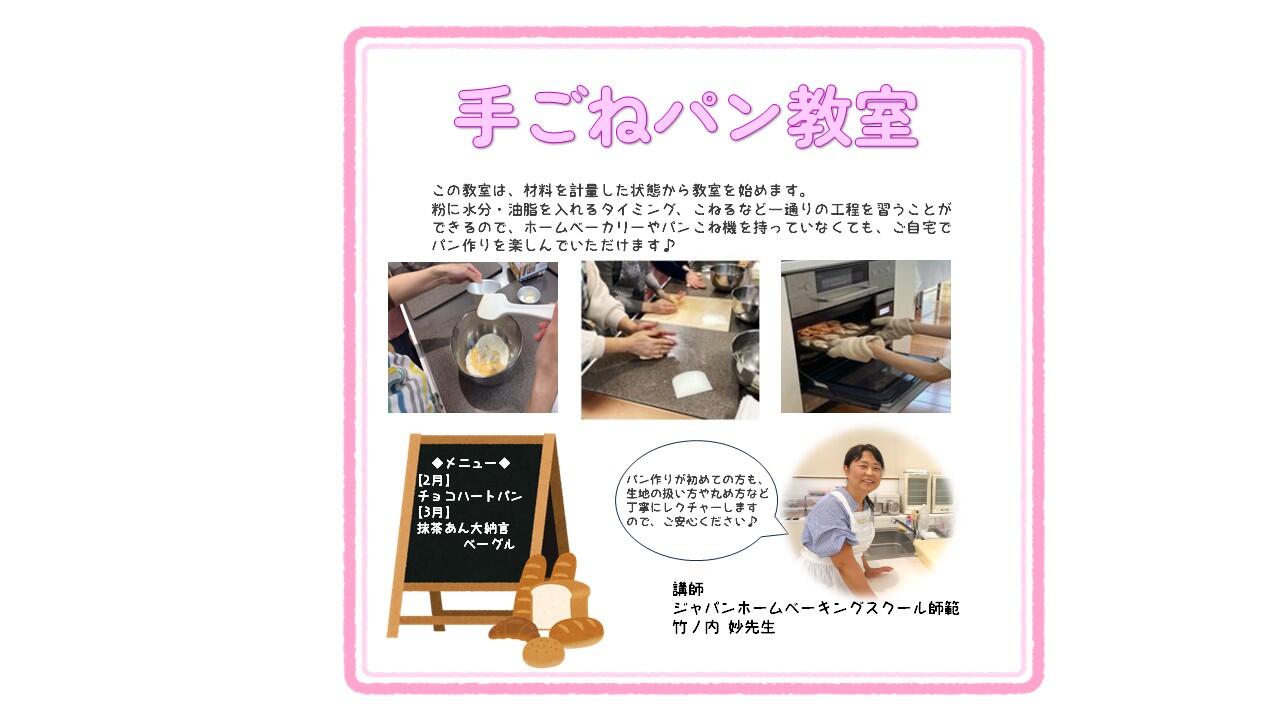 手ごねパン教室

この教室は、材料を計量した状態から教室を始めます。
粉に水分・油脂を入れるタイミング、こねるなど一通りの工程を習うことができるので、ホームベーカリーやパンこね機を持っていなくても、ご自宅でパン作りを楽しんでいただけます♪

◆メニュー◆
【2月】
チョコハートパン
【3月】
抹茶あん大納言
ベーグル

パン作りが初めての方も、生地の扱い方や丸め方など丁寧にレクチャーしますので、ご安心ください♪

講師
ジャパンホームベーキングスクール師範
竹ノ内 妙先生