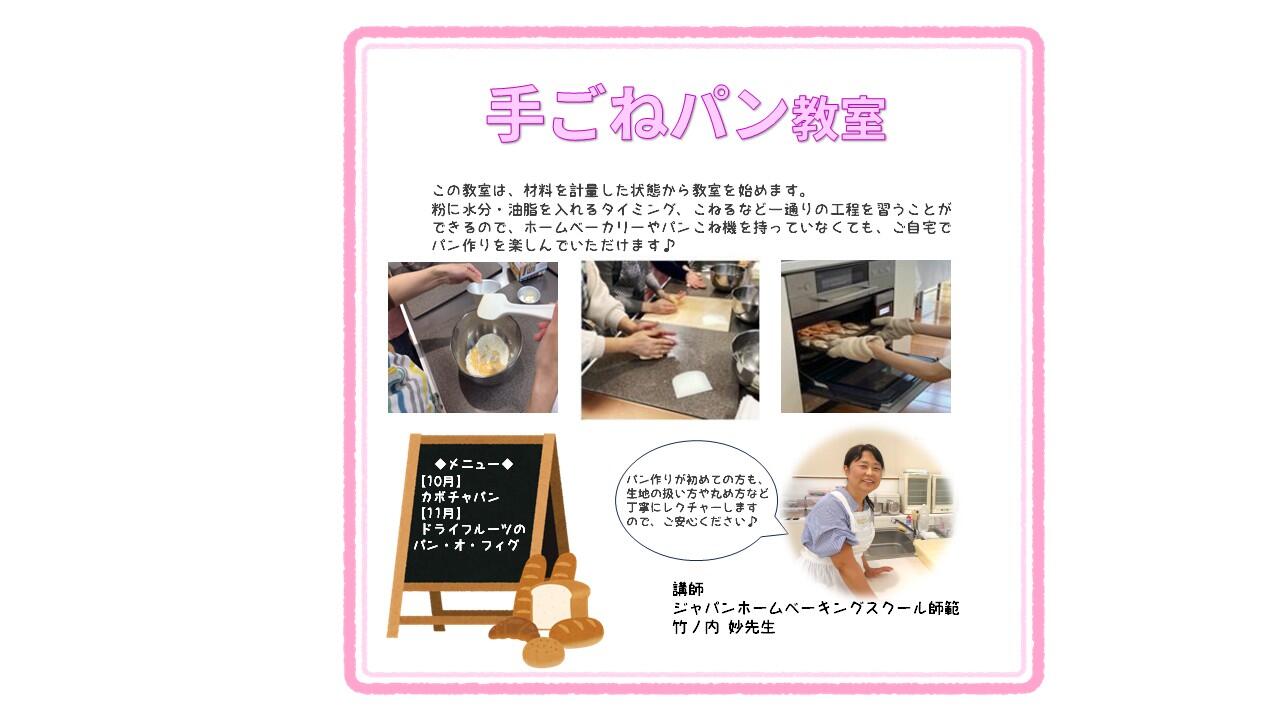 手ごねパン教室

この教室は、材料を計量した状態から教室を始めます。
粉に水分・油脂を入れるタイミング、こねるなど一通りの工程を習うことができるので、ホームベーカリーやパンこね機を持っていなくても、ご自宅でパン作りを楽しんでいただけます♪

◆メニュー◆
【10月】
カボチャパン
【11月】
ドライフルーツの
パン・オ・フィグ

パン作りが初めての方も、生地の扱い方や丸め方など丁寧にレクチャーしますので、ご安心ください♪

講師
ジャパンホームベーキングスクール師範
竹ノ内 妙先生